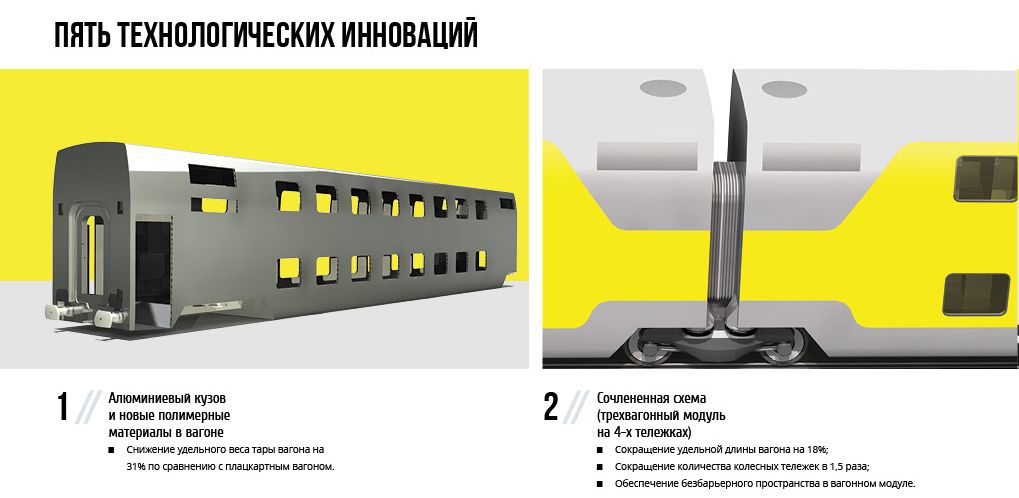 ПЯТЬ ТЕХНОЛОГИЧЕСКИХ ИННОВАЦИЙ

1 // Алюминиевый кузов и новые полимерные материалы в вагоне

■ Снижение удельного веса тары вагона на 31% по сравнению с плацкартным вагоном.

2 // Сочлененная схема (трехвагонный модуль на 4-х тележках)

■ Сокращение удельной длины вагона на 18%;

■ Сокращение количества колесных тележек в 1,5 раза;

■ Обеспечение безбарьерного пространства в вагонном модуле.